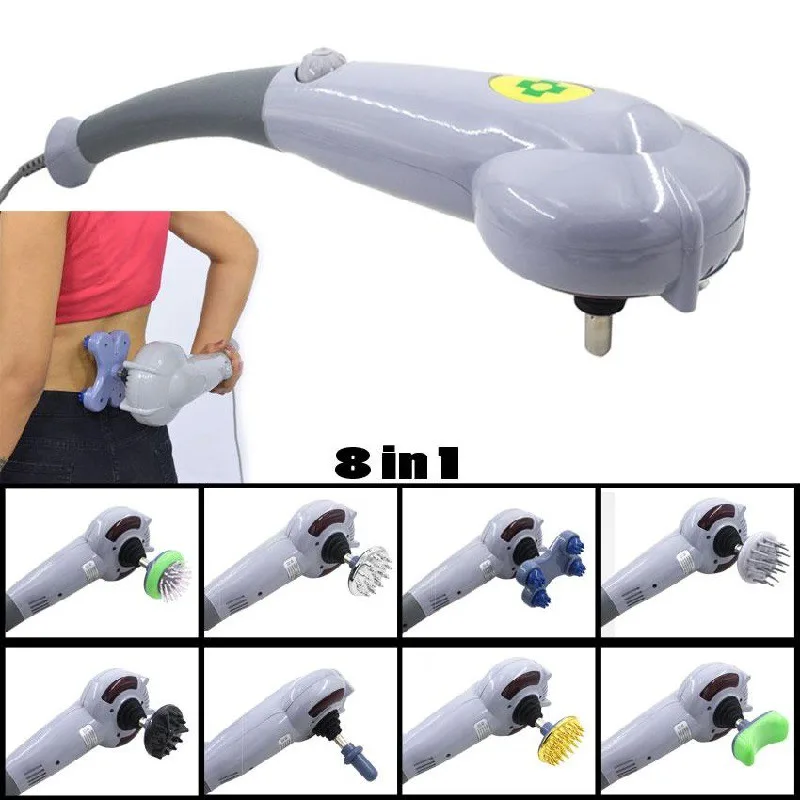 8 in 1